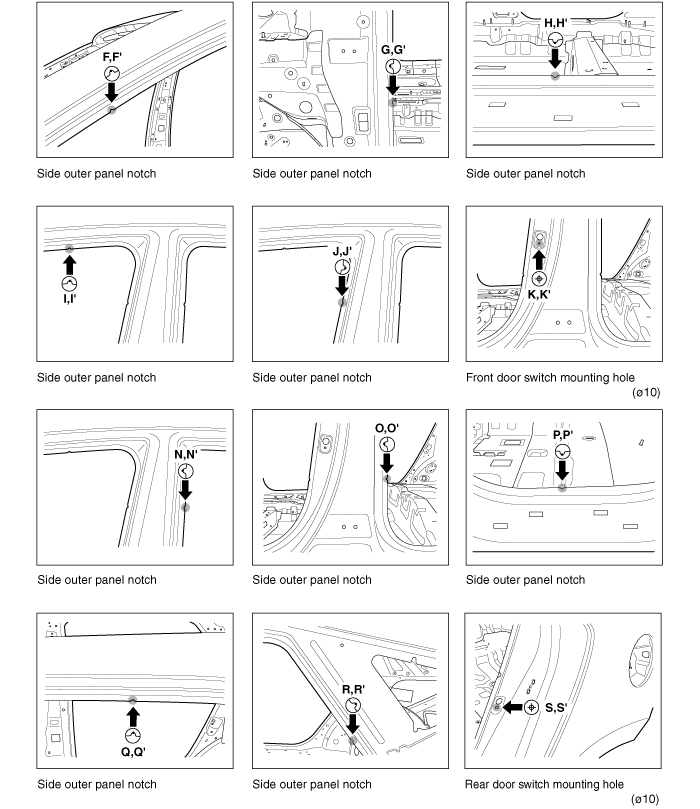 F,F'

Side outer panel notch

G,G'

Side outer panel notch

H,H'

Side outer panel notch

I,I'

Side outer panel notch

J,J'

Side outer panel notch

K,K'

Front door switch mounting hole (ø10)

N,N'

Side outer panel notch

O,O'

Side outer panel notch

P,P'

Side outer panel notch

Q,Q'

Side outer panel notch

R,R'

Side outer panel notch

S,S'

Rear door switch mounting hole (ø10)