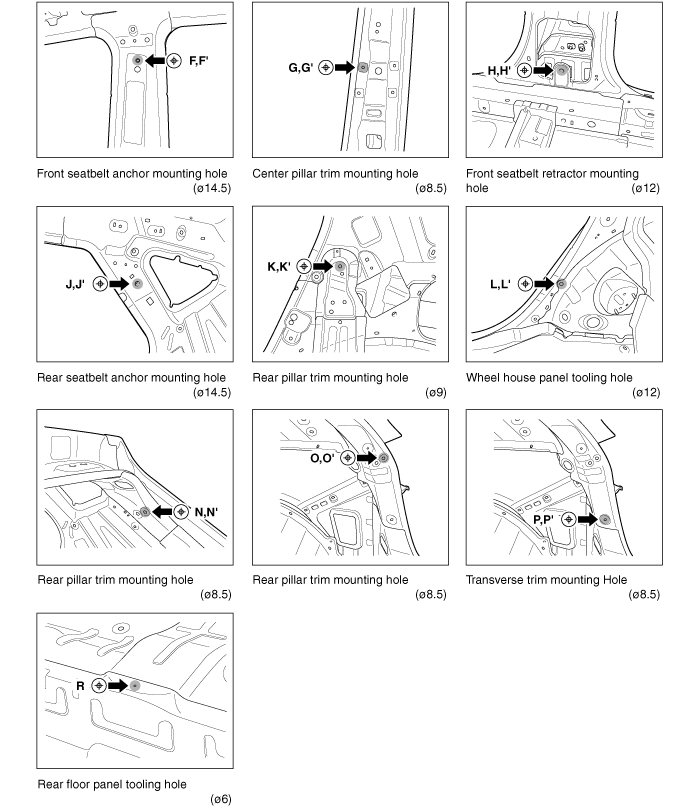 F,F'

Front seatbelt anchor mounting hole (ø14.5)

G,G'

Center pillar trim mounting hole (ø8.5)

H,H'

Front seatbelt retractor mounting hole (ø12)

J,J'

Rear seatbelt anchor mounting hole (ø14.5)

K,K'

Rear pillar trim mounting hole (ø9)

L,L'

Wheel house panel tooling hole (ø12)

N,N'

Rear pillar trim mounting hole (ø8.5)

O,O'

Rear pillar trim mounting hole (ø8.5)

P,P'

Transverse trim mounting Hole (ø8.5)

R

Rear floor panel tooling hole (ø6)