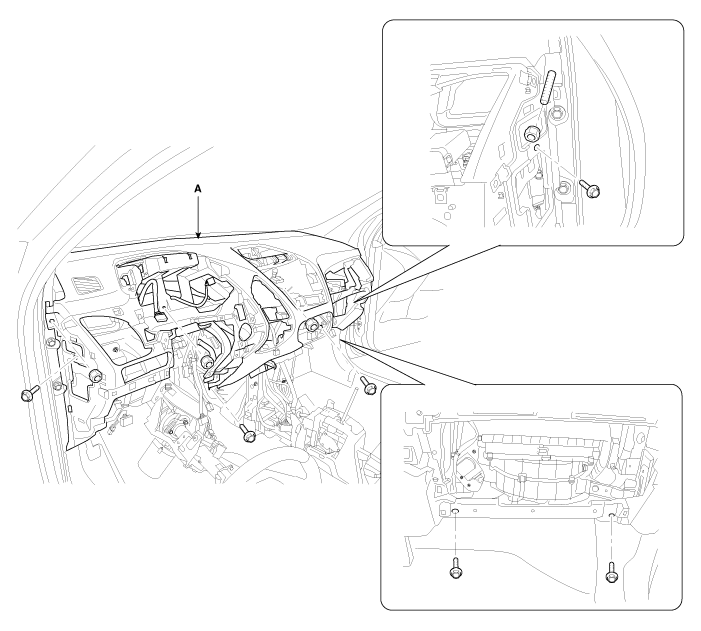 A