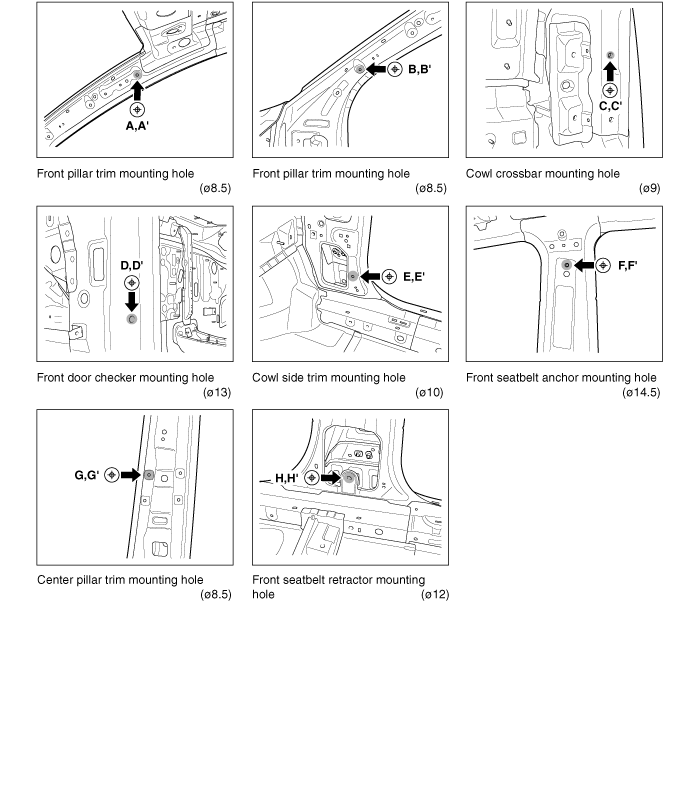 A,A'

Front pillar trim mounting hole
(ø8.5)

B,B'

Front pillar trim mounting hole
(ø8.5)

C,C'

Cowl crossbar mounting hole
(ø9)

D,D'

Front door checker mounting hole
(ø13)

E,E'

Cowl side trim mounting hole
(ø10)

F,F'

Front seatbelt anchor mounting hole
(ø14.5)

G,G'

Center pillar trim mounting hole
(ø8.5)

H,H'

Front seatbelt retractor mounting hole
(ø12)