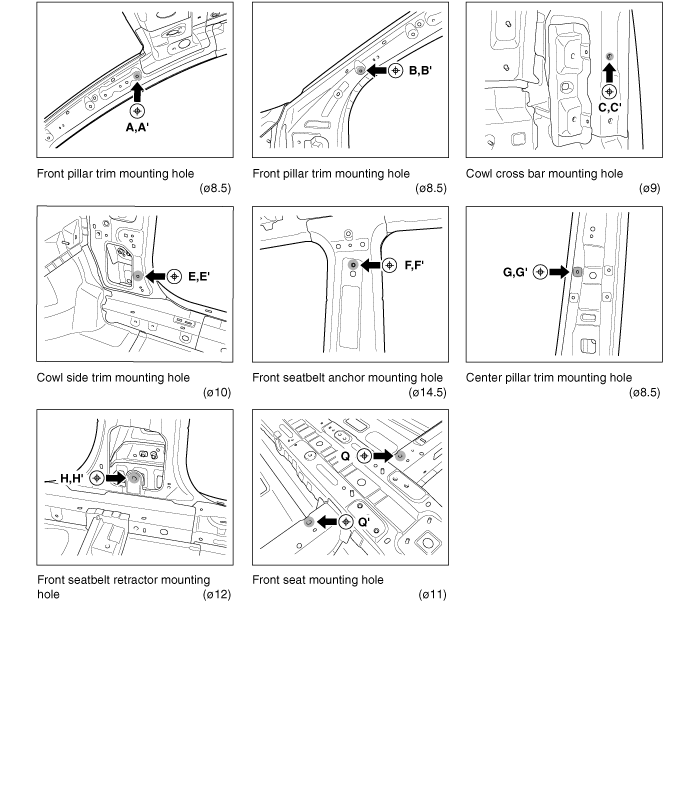 A,A'

Front pillar trim mounting hole
(ø8.5)

B,B'

Front pillar trim mounting hole
(ø8.5)

C,C'

Cowl cross bar mounting hole
(ø9)

E,E'

Cowl side trim mounting hole
(ø10)

F,F'

Front seatbelt anchor mounting hole
(ø14.5)

G,G'

Center pillar trim mounting hole
(ø8.5)

H,H'

Front seatbelt retractor mounting hole
(ø12)

Q

Q'

Front seat mounting hole
(ø11)