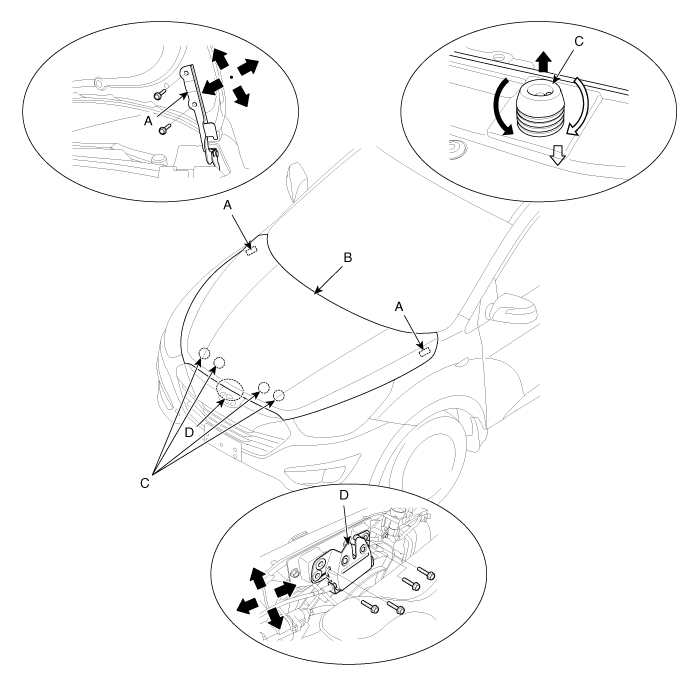 A
C
A
B
A
D
C
D