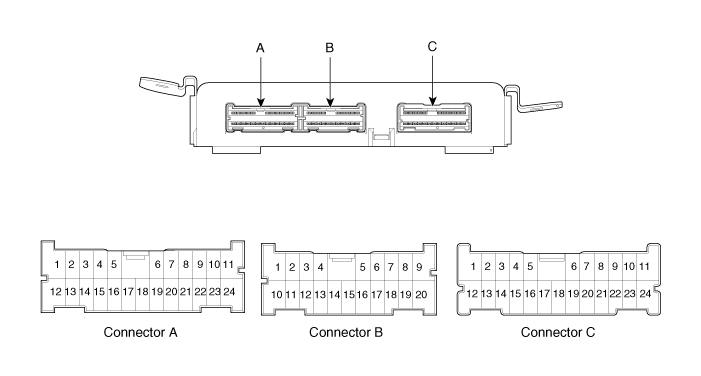 A B C

1 2 3 4 5 6 7 8 9 10 11
12 13 14 15 16 17 18 19 20 21 22 23 24
Connector A

1 2 3 4 5 6 7 8 9
10 11 12 13 14 15 16 17 18 19 20
Connector B

1 2 3 4 5 6 7 8 9 10 11
12 13 14 15 16 17 18 19 20 21 22 23 24
Connector C