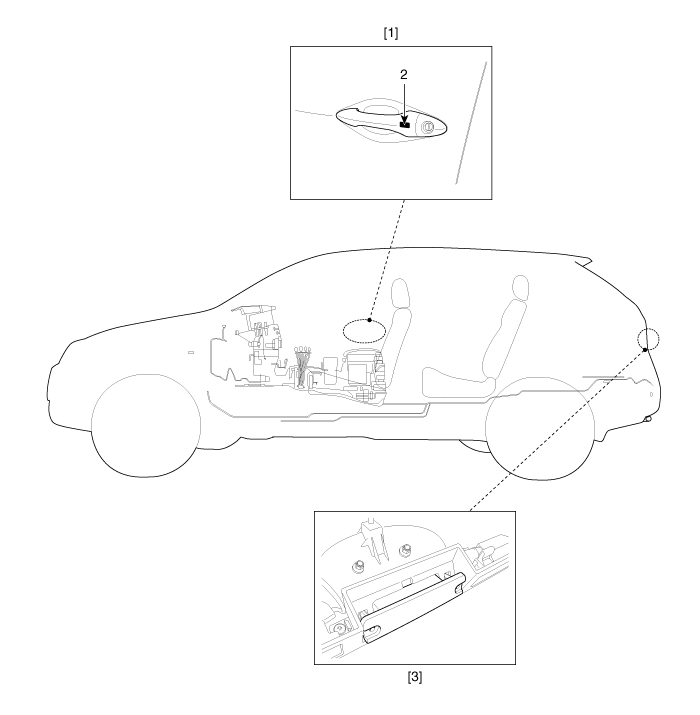 [1]

2

[3]