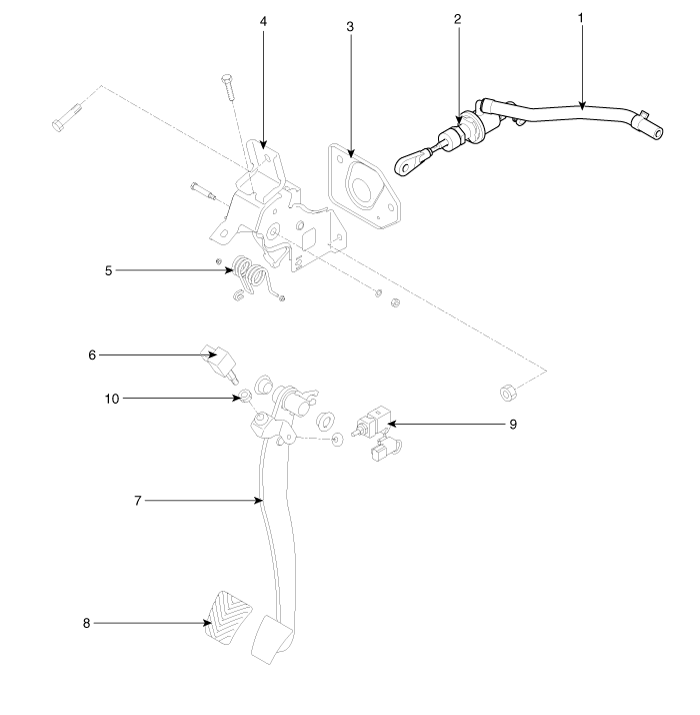 4
3
2
1
5
6
10
9
7
8