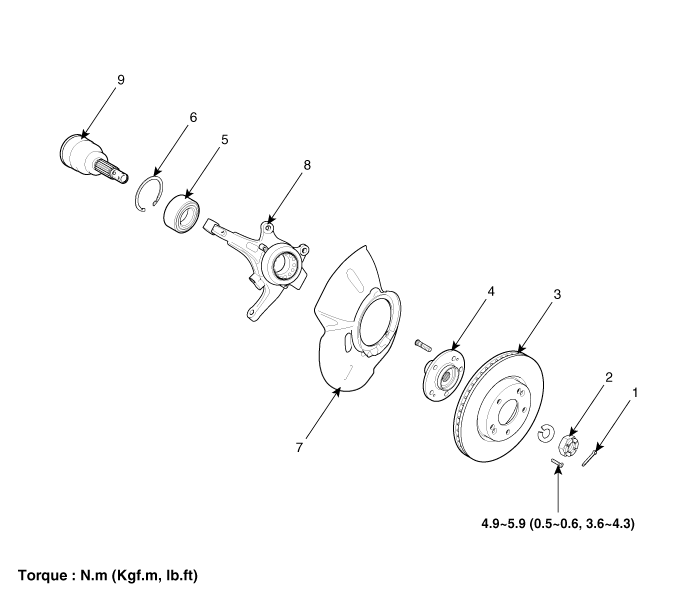 9
6
5
8
4
3
2
1
7
4.9~5.9 (0.5~0.6, 3.6~4.3)

Torque : N.m (Kgf.m, lb.ft)