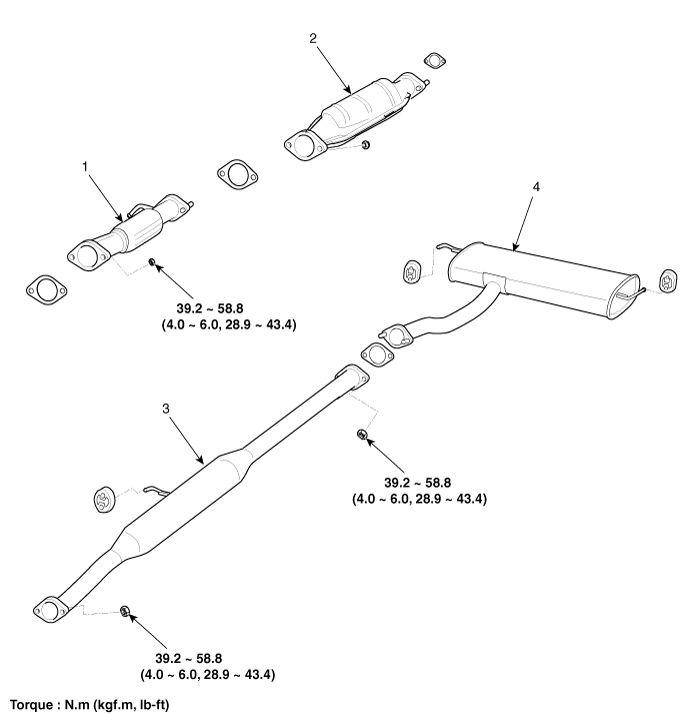 2

1

4

39.2 ~ 58.8
(4.0 ~ 6.0, 28.9 ~ 43.4)

3

39.2 ~ 58.8
(4.0 ~ 6.0, 28.9 ~ 43.4)

39.2 ~ 58.8
(4.0 ~ 6.0, 28.9 ~ 43.4)

Torque : N.m (kgf.m, lb-ft)