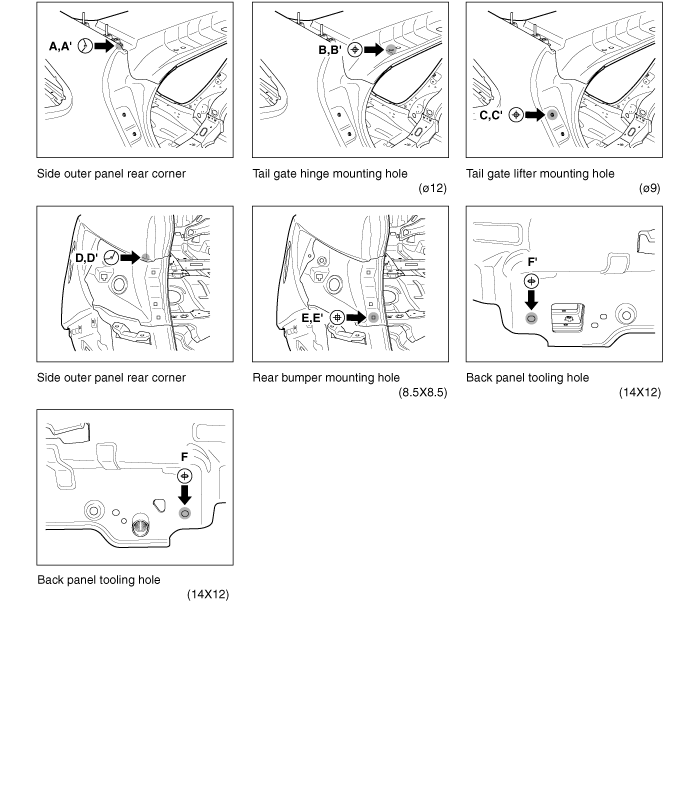 A,A'

Side outer panel rear corner

B,B'

Tail gate hinge mounting hole

(ø12)

C,C'

Tail gate lifter mounting hole

(ø9)

D,D'

Side outer panel rear corner

E,E'

Rear bumper mounting hole

(8.5X8.5)

F'

Back panel tooling hole

(14X12)

F

Back panel tooling hole

(14X12)