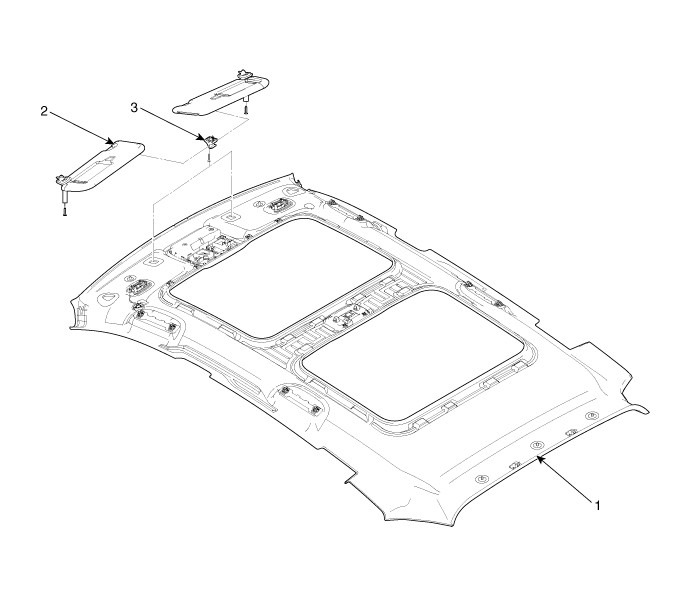 2
3
1