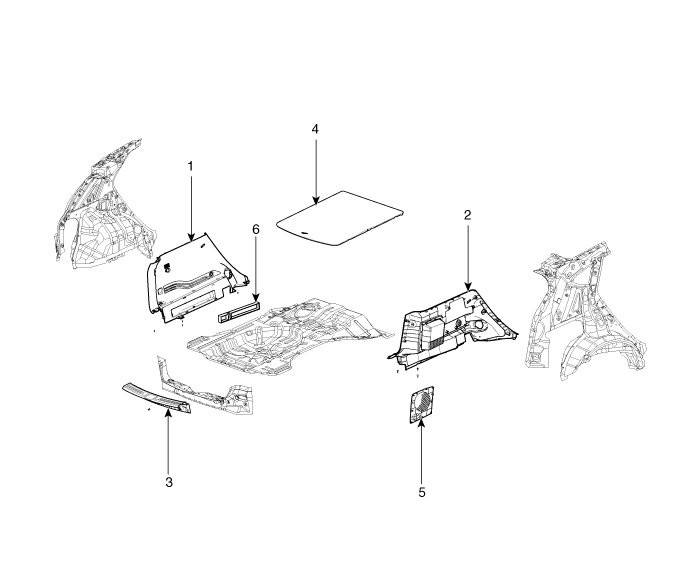 4
1
6
2
3
5