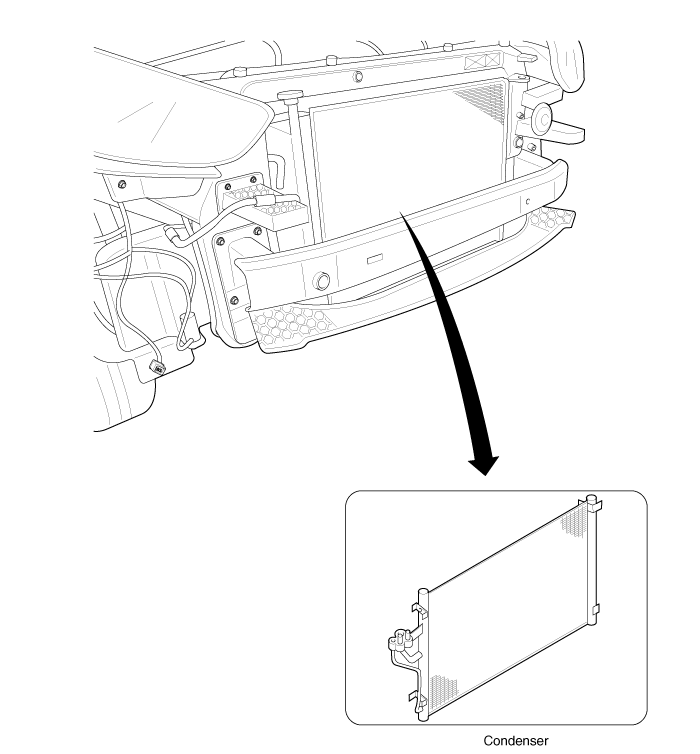 Condenser