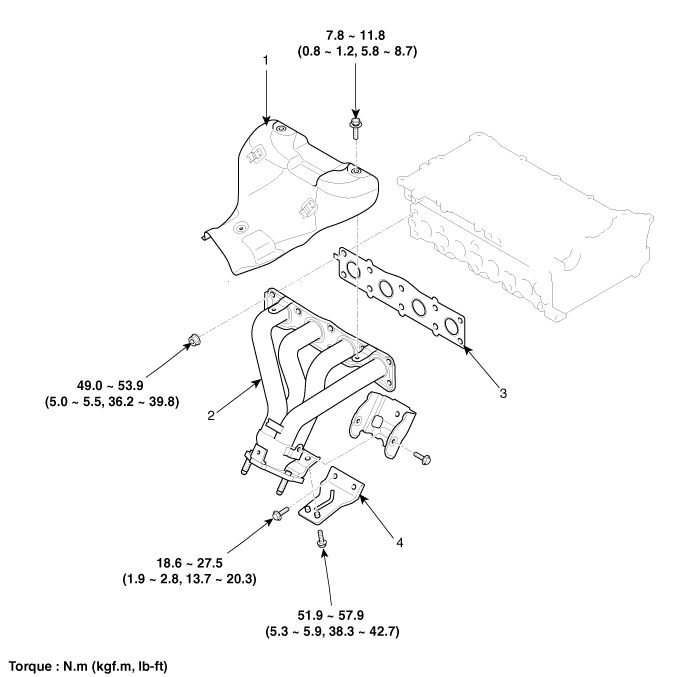 7.8 ~ 11.8
(0.8 ~ 1.2, 5.8 ~ 8.7)

1

49.0 ~ 53.9
(5.0 ~ 5.5, 36.2 ~ 39.8)

2

3

4

18.6 ~ 27.5
(1.9 ~ 2.8, 13.7 ~ 20.3)

51.9 ~ 57.9
(5.3 ~ 5.9, 38.3 ~ 42.7)

Torque : N.m (kgf.m, lb-ft)