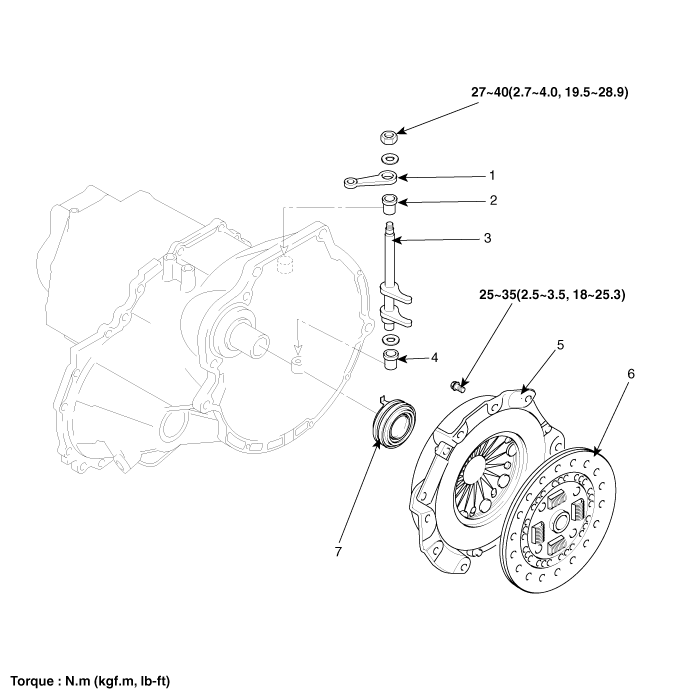 27~40(2.7~4.0, 19.5~28.9)

1

2

3

25~35(2.5~3.5, 18~25.3)

4

5

6

7

Torque : N.m (kgf.m, lb-ft)