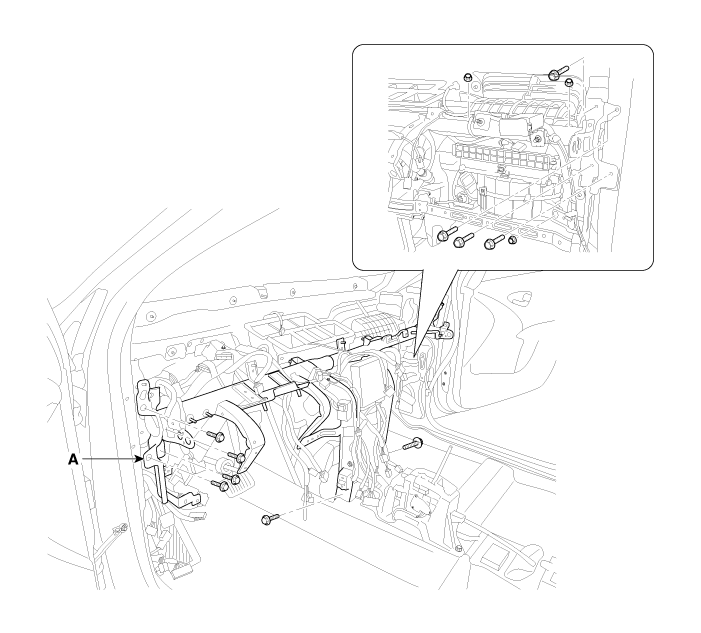 A