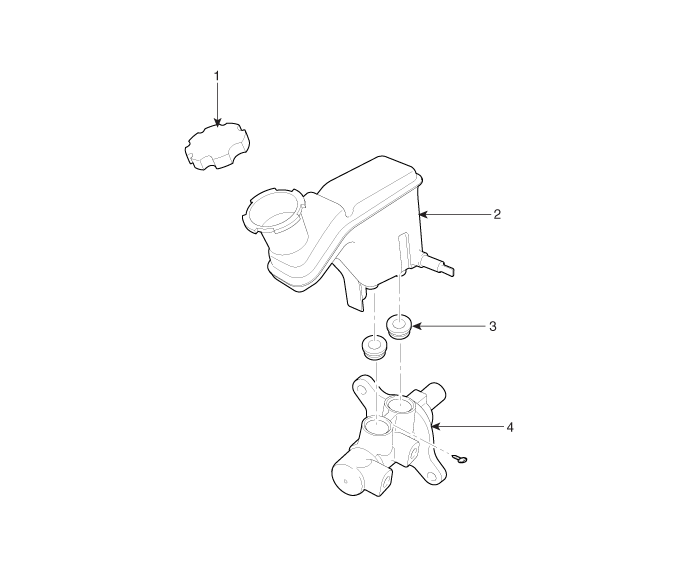 1
2
3
4