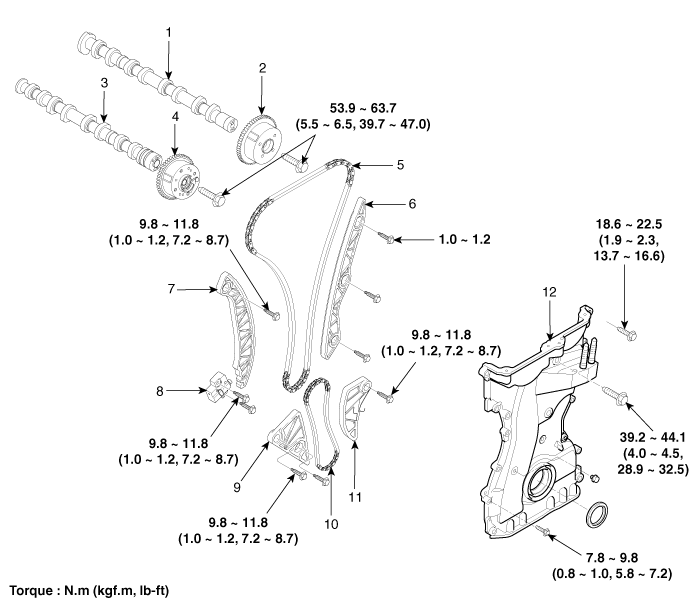 1

2

3

4

53.9 ~ 63.7
(5.5 ~ 6.5, 39.7 ~ 47.0)

5

6

9.8 ~ 11.8
(1.0 ~ 1.2, 7.2 ~ 8.7)

1.0 ~ 1.2

18.6 ~ 22.5
(1.9 ~ 2.3,
13.7 ~ 16.6)

7

12

9.8 ~ 11.8
(1.0 ~ 1.2, 7.2 ~ 8.7)

8

9.8 ~ 11.8
(1.0 ~ 1.2, 7.2 ~ 8.7)

39.2 ~ 44.1
(4.0 ~ 4.5,
28.9 ~ 32.5)

9

11

10

9.8 ~ 11.8
(1.0 ~ 1.2, 7.2 ~ 8.7)

7.8 ~ 9.8
(0.8 ~ 1.0, 5.8 ~ 7.2)

Torque : N.m (kgf.m, lb-ft)