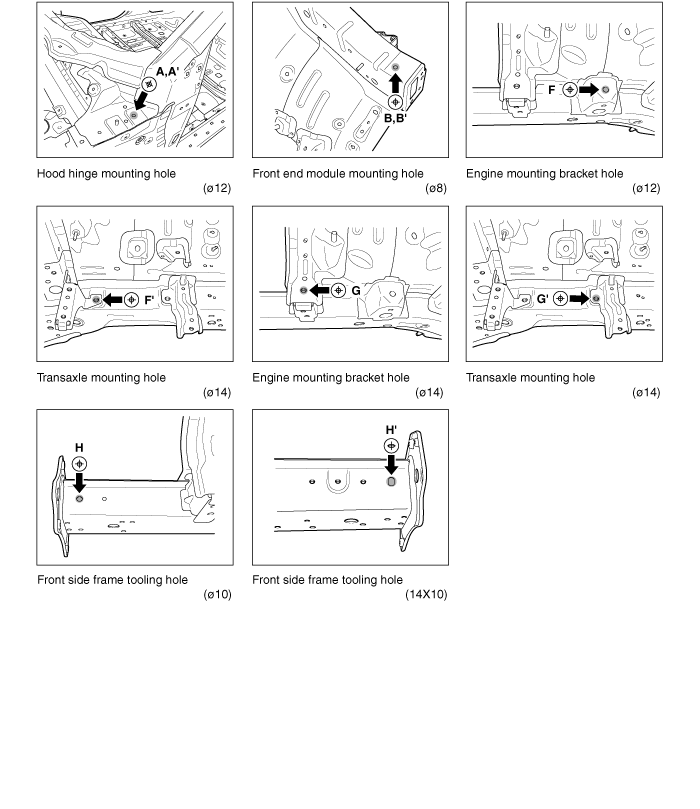 A,A'

Hood hinge mounting hole
(ø12)

B,B'

Front end module mounting hole
(ø8)

F

Engine mounting bracket hole
(ø12)

F'

Transaxle mounting hole
(ø14)

G

Engine mounting bracket hole
(ø14)

G'

Transaxle mounting hole
(ø14)

H

Front side frame tooling hole
(ø10)

H'

Front side frame tooling hole
(14X10)