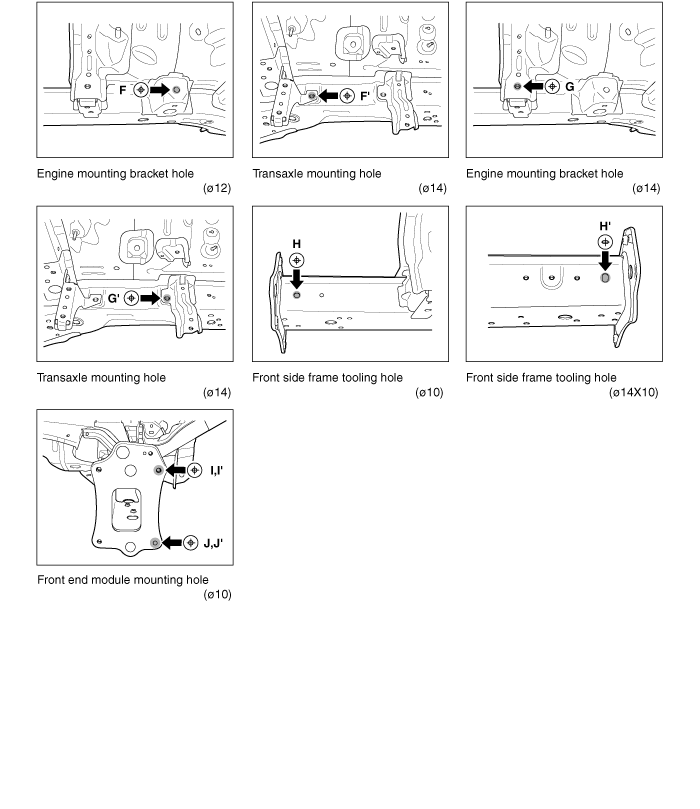 F

Engine mounting bracket hole
(ø12)

F'

Transaxle mounting hole
(ø14)

G

Engine mounting bracket hole
(ø14)

G'

Transaxle mounting hole
(ø14)

H

Front side frame tooling hole
(ø10)

H'

Front side frame tooling hole
(ø14X10)

I,I'

J,J'

Front end module mounting hole
(ø10)