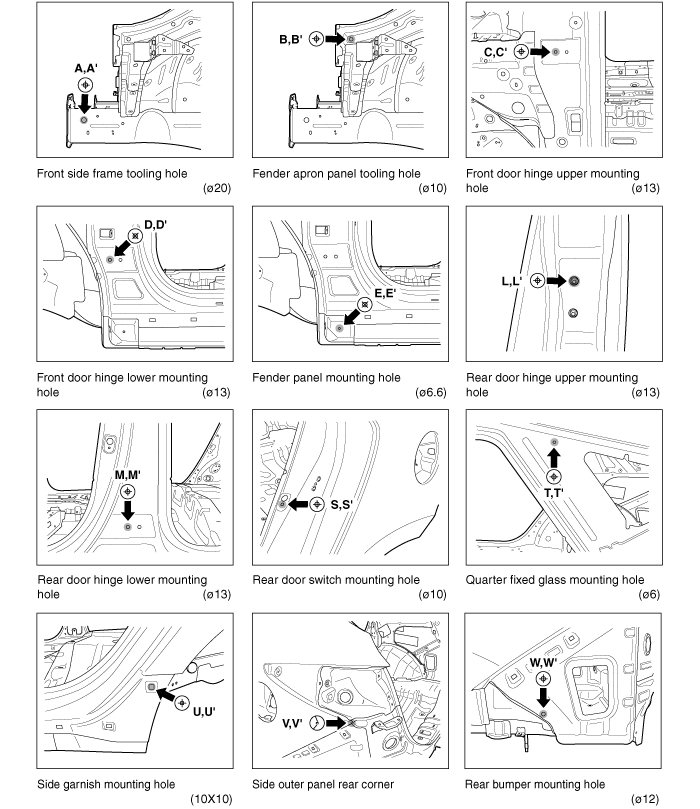 A,A'

Front side frame tooling hole (ø20)

B,B'

Fender apron panel tooling hole (ø10)

C,C'

Front door hinge upper mounting hole (ø13)

D,D'

Front door hinge lower mounting hole (ø13)

E,E'

Fender panel mounting hole (ø6.6)

L,L'

Rear door hinge upper mounting hole (ø13)

M,M'

Rear door hinge lower mounting hole (ø13)

S,S'

Rear door switch mounting hole (ø10)

T,T'

Quarter fixed glass mounting hole (ø6)

U,U'

Side garnish mounting hole (10X10)

V,V'

Side outer panel rear corner

W,W'

Rear bumper mounting hole (ø12)