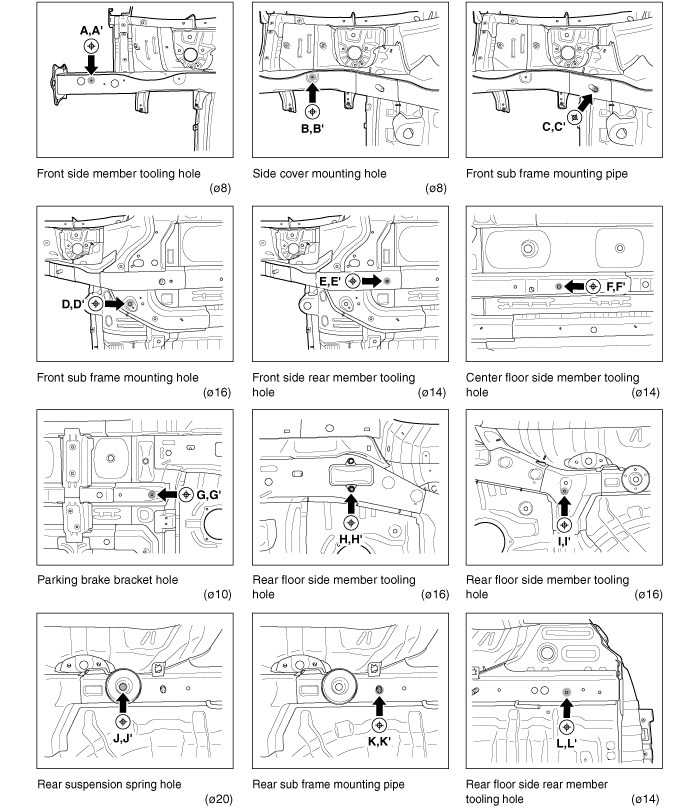 A,A'

Front side member tooling hole (ø8)

B,B'

Side cover mounting hole (ø8)

C,C'

Front sub frame mounting pipe

D,D'

Front sub frame mounting hole (ø16)

E,E'

Front side rear member tooling hole (ø14)

F,F'

Center floor side member tooling hole (ø14)

G,G'

Parking brake bracket hole (ø10)

H,H'

Rear floor side member tooling hole (ø16)

I,I'

Rear floor side member tooling hole (ø16)

J,J'

Rear suspension spring hole (ø20)

K,K'

Rear sub frame mounting pipe

L,L'

Rear floor side rear member tooling hole (ø14)