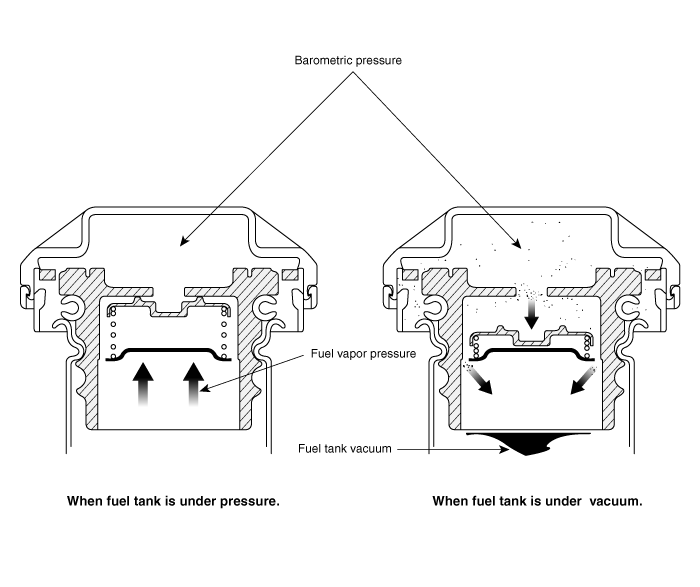 Barometric pressure

Fuel vapor pressure

Fuel tank vacuum

When fuel tank is under pressure.

When fuel tank is under vacuum.