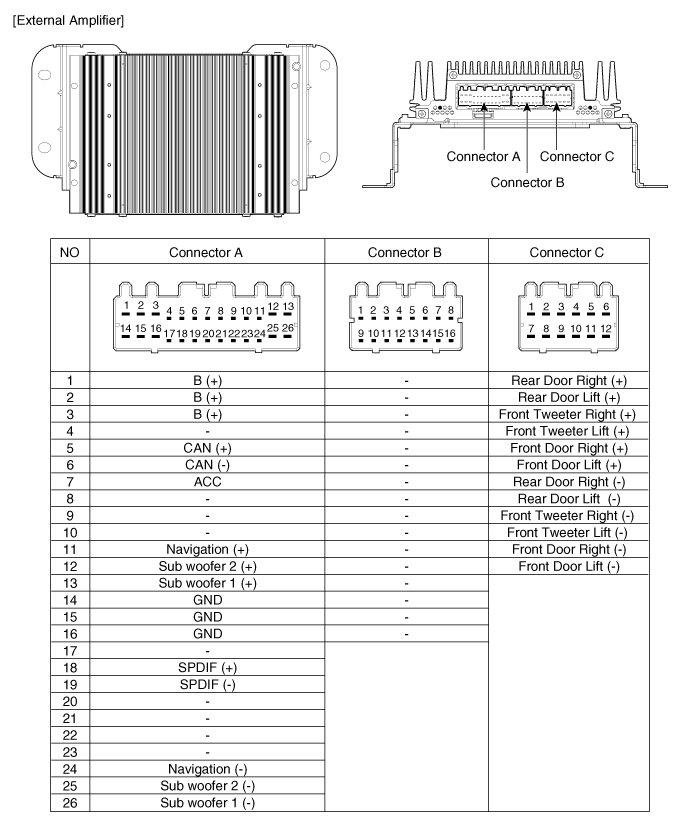 [External Amplifier]

Connector A
Connector C
Connector B

| NO | Connector A | Connector B | Connector C |
|---|---|---|---|
| | 1 2 3 4 5 6 7 8 9 10 11 12 13 14 15 16 17 18 19 20 21 22 23 24 25 26 | 1 2 3 4 5 6 7 8 9 10 11 12 13 14 15 16 | 1 2 3 4 5 6 7 8 9 10 11 12 |
| 1 | B (+) | - | Rear Door Right (+) |
| 2 | B (+) | - | Rear Door Lift (+) |
| 3 | B (+) | - | Front Tweeter Right (+) |
| 4 | - | - | Front Tweeter Lift (+) |
| 5 | CAN (+) | - | Front Door Right (+) |
| 6 | CAN (-) | - | Front Door Lift (+) |
| 7 | ACC | - | Rear Door Right (-) |
| 8 | - | - | Rear Door Lift (-) |
| 9 | - | - | Front Tweeter Right (-) |
| 10 | - | - | Front Tweeter Lift (-) |
| 11 | Navigation (+) | - | Front Door Right (-) |
| 12 | Sub woofer 2 (+) | - | Front Door Lift (-) |
| 13 | Sub woofer 1 (+) | - | |
| 14 | GND | - | |
| 15 | GND | - | |
| 16 | GND | - | |
| 17 | - | | |
| 18 | SPDIF (+) | | |
| 19 | SPDIF (-) | | |
| 20 | - | | |
| 21 | - | | |
| 22 | - | | |
| 23 | - | | |
| 24 | Navigation (-) | | |
| 25 | Sub woofer 2 (-) | | |
| 26 | Sub woofer 1 (-) | | |