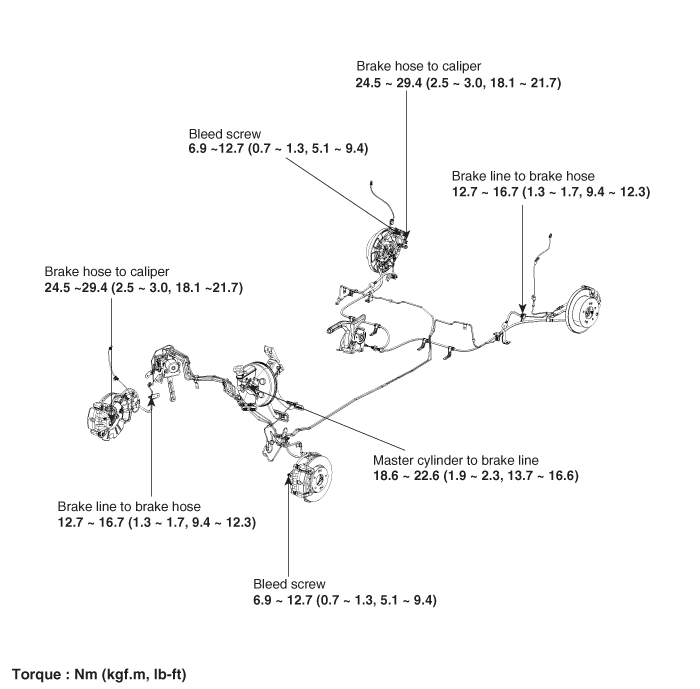 Brake hose to caliper
24.5 ~ 29.4 (2.5 ~ 3.0, 18.1 ~ 21.7)

Bleed screw
6.9 ~12.7 (0.7 ~ 1.3, 5.1 ~ 9.4)

Brake line to brake hose
12.7 ~ 16.7 (1.3 ~ 1.7, 9.4 ~ 12.3)

Brake hose to caliper
24.5 ~29.4 (2.5 ~ 3.0, 18.1 ~21.7)

Master cylinder to brake line
18.6 ~ 22.6 (1.9 ~ 2.3, 13.7 ~ 16.6)

Brake line to brake hose
12.7 ~ 16.7 (1.3 ~ 1.7, 9.4 ~ 12.3)

Bleed screw
6.9 ~ 12.7 (0.7 ~ 1.3, 5.1 ~ 9.4)

Torque : Nm (kgf.m, lb-ft)