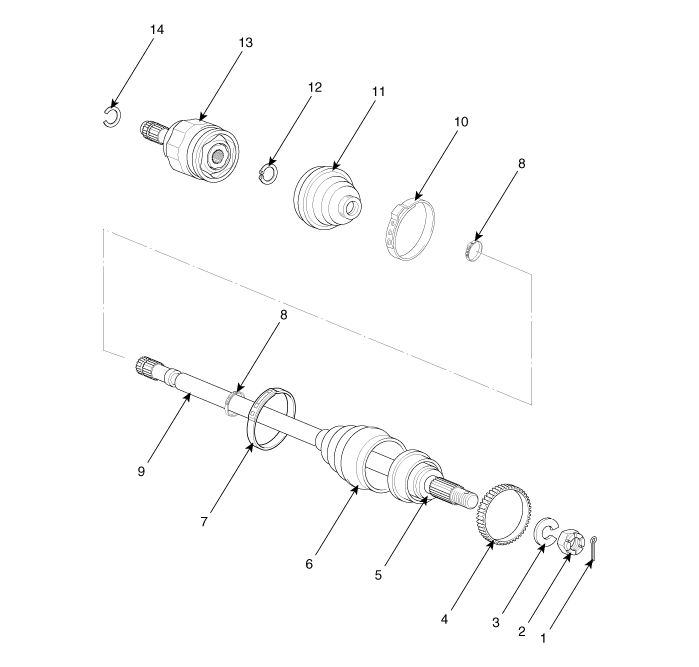 14
13
12
11
10
8
8
9
7
6
5
4
3
2
1