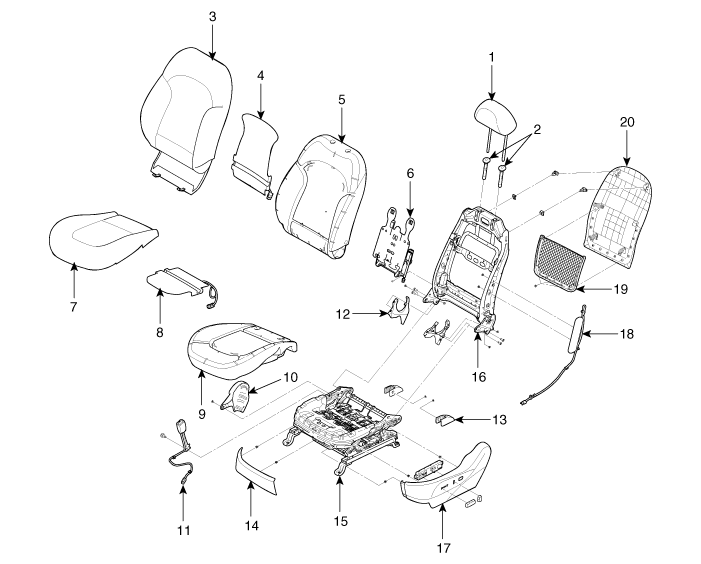 3
4
5
1
2
20
6
7
8
12
19
18
16
9
10
13
11
14
15
17