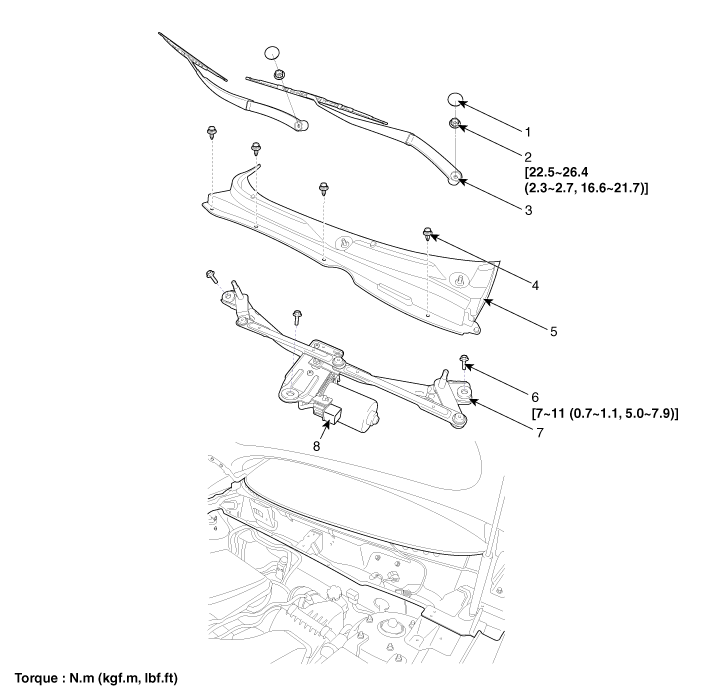 1

2
[22.5~26.4
(2.3~2.7, 16.6~21.7)]

3

4

5

6
[7~11 (0.7~1.1, 5.0~7.9)]

7

8

Torque : N.m (kgf.m, lbf.ft)