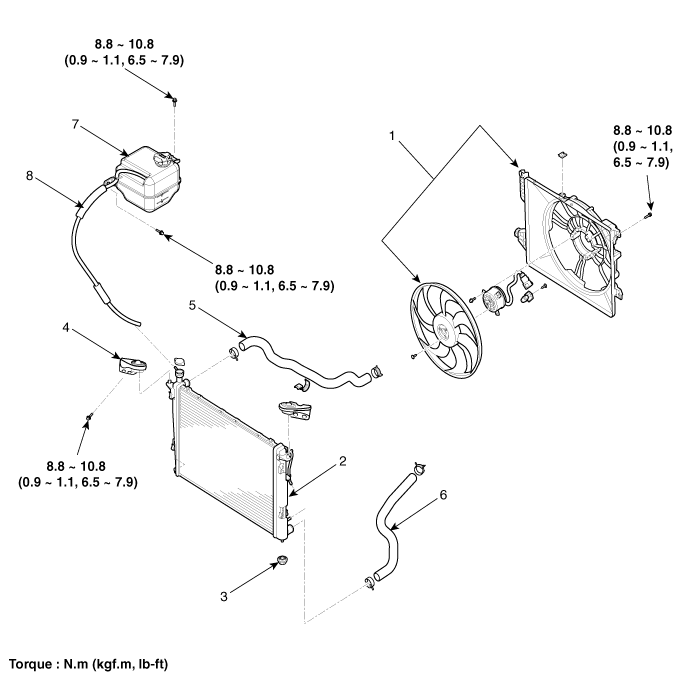 8.8 ~ 10.8
(0.9 ~ 1.1, 6.5 ~ 7.9)

7

8

1

8.8 ~ 10.8
(0.9 ~ 1.1,
6.5 ~ 7.9)

8.8 ~ 10.8
(0.9 ~ 1.1, 6.5 ~ 7.9)

5

4

8.8 ~ 10.8
(0.9 ~ 1.1, 6.5 ~ 7.9)

2

6

3

Torque : N.m (kgf.m, lb-ft)