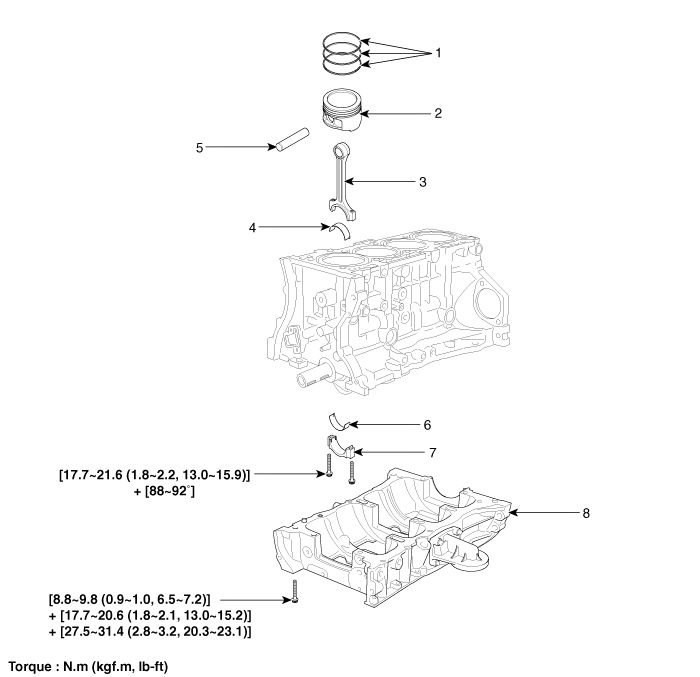 1

2

5

3

4

6

7

[17.7~21.6 (1.8~2.2, 13.0~15.9)]
+ [88~92°]

8

[8.8~9.8 (0.9~1.0, 6.5~7.2)]
+ [17.7~20.6 (1.8~2.1, 13.0~15.2)]
+ [27.5~31.4 (2.8~3.2, 20.3~23.1)]

Torque : N.m (kgf.m, lb-ft)