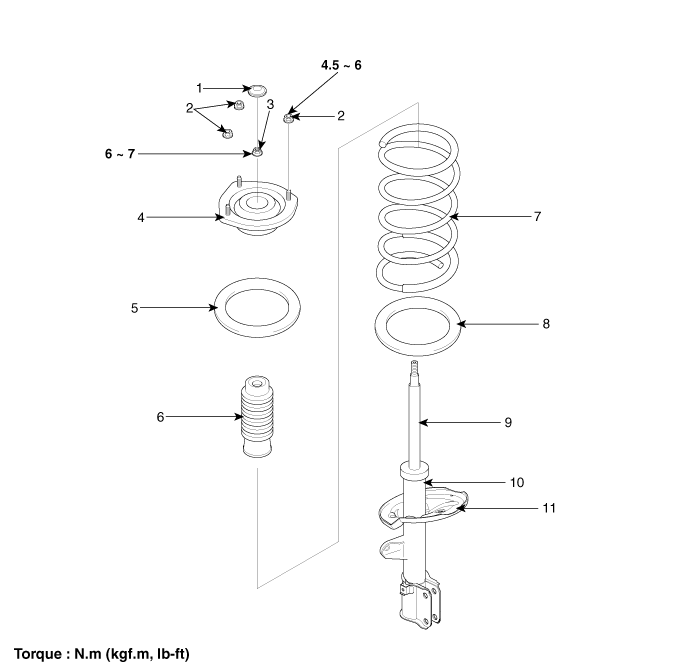 4.5 ~ 6

1

2

3

2

6 ~ 7

4

7

5

8

6

9

10

11

Torque : N.m (kgf.m, lb-ft)