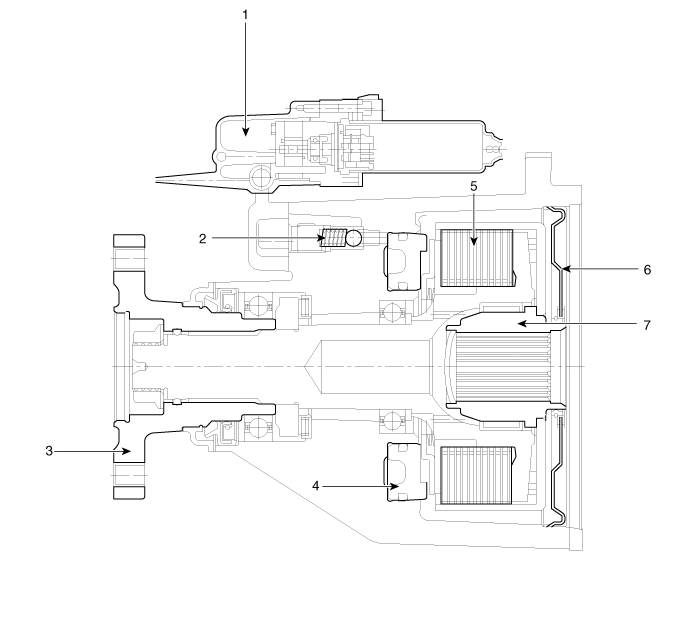 1
5
2
6
7
3
4