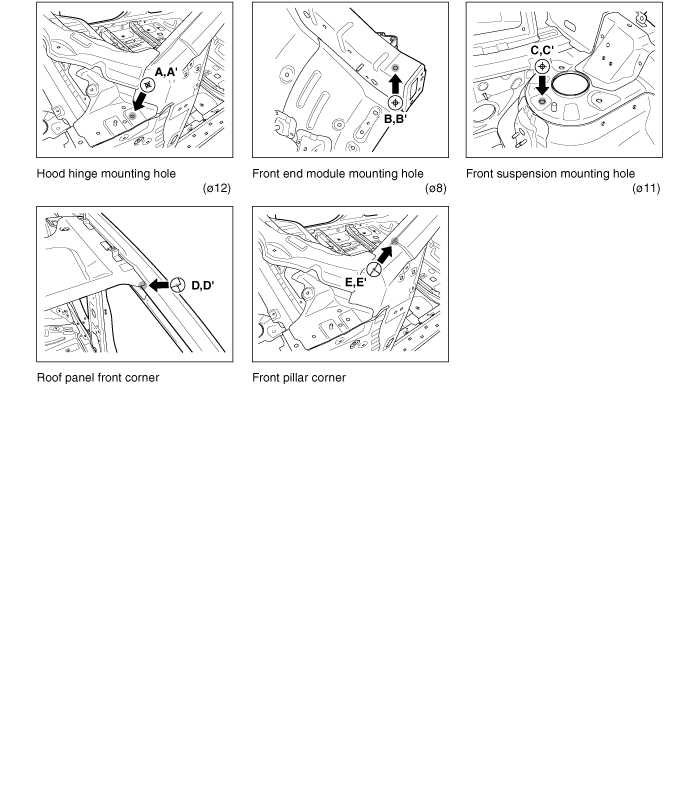 A,A'

Hood hinge mounting hole
(ø12)

B,B'

Front end module mounting hole
(ø8)

C,C'

Front suspension mounting hole
(ø11)

D,D'

Roof panel front corner

E,E'

Front pillar corner