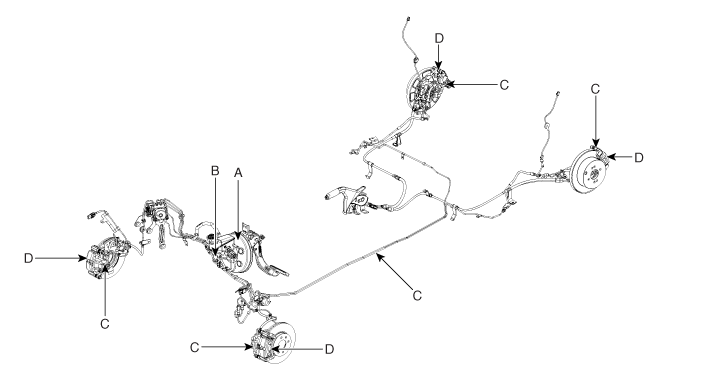 D
C
C
D
B
A
D
C
C
C
D