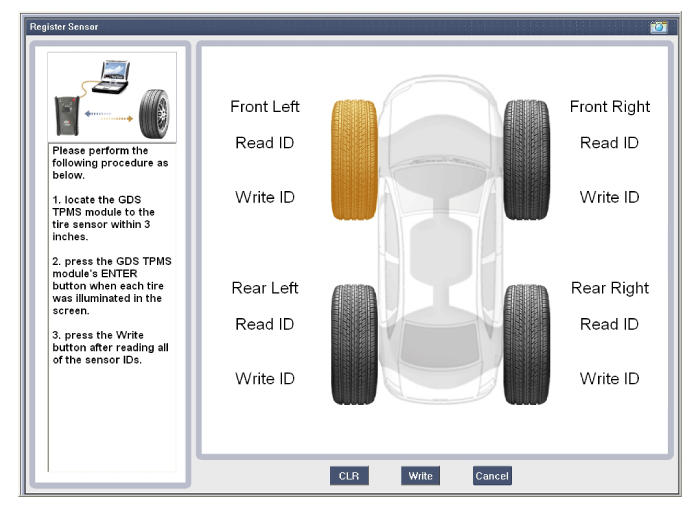 Register Sensor

Please perform the following procedure as below.

1. locate the GDS TPMS module to the tire sensor within 3 inches.

2. press the GDS TPMS module's ENTER button when each tire was illuminated in the screen.

3. press the Write button after reading all of the sensor IDs.

Front Left
Read ID
Write ID

Front Right
Read ID
Write ID

Rear Left
Read ID
Write ID

Rear Right
Read ID
Write ID

CLR
Write
Cancel