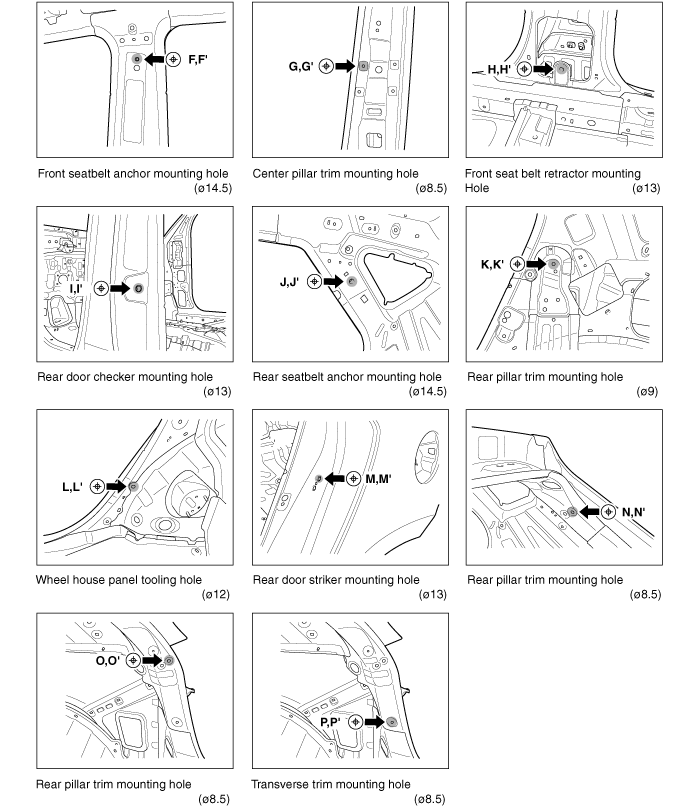 F,F'

Front seatbelt anchor mounting hole (ø14.5)

G,G'

Center pillar trim mounting hole (ø8.5)

H,H'

Front seat belt retractor mounting Hole (ø13)

I,I'

Rear door checker mounting hole (ø13)

J,J'

Rear seatbelt anchor mounting hole (ø14.5)

K,K'

Rear pillar trim mounting hole (ø9)

L,L'

Wheel house panel tooling hole (ø12)

M,M'

Rear door striker mounting hole (ø13)

N,N'

Rear pillar trim mounting hole (ø8.5)

O,O'

Rear pillar trim mounting hole (ø8.5)

P,P'

Transverse trim mounting hole (ø8.5)