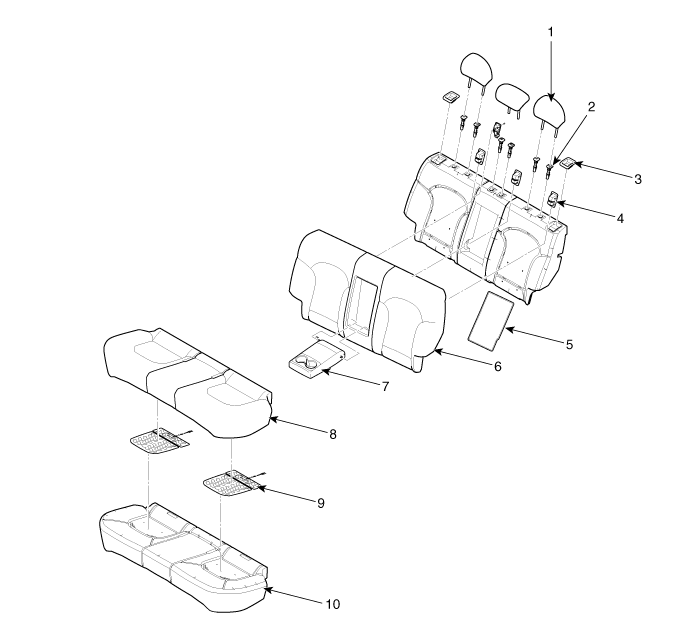 1
2
3
4
5
6
7
8
9
10