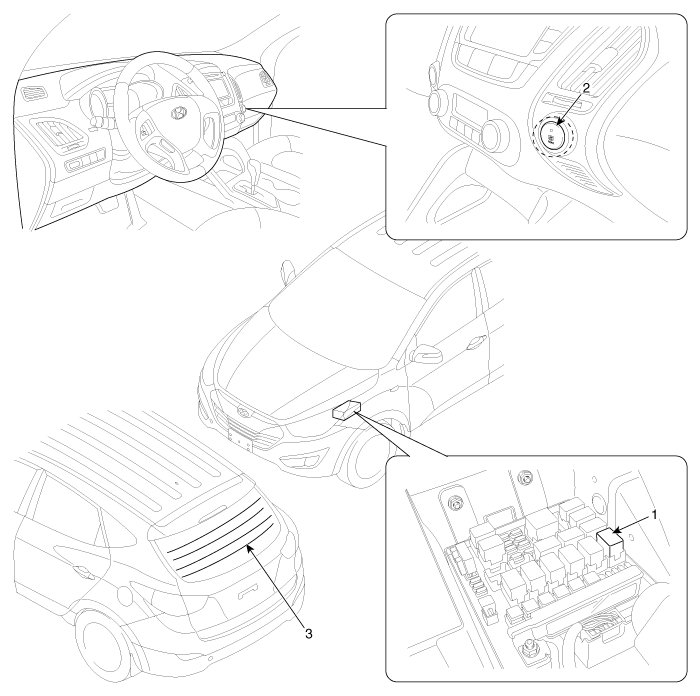 2

1

3