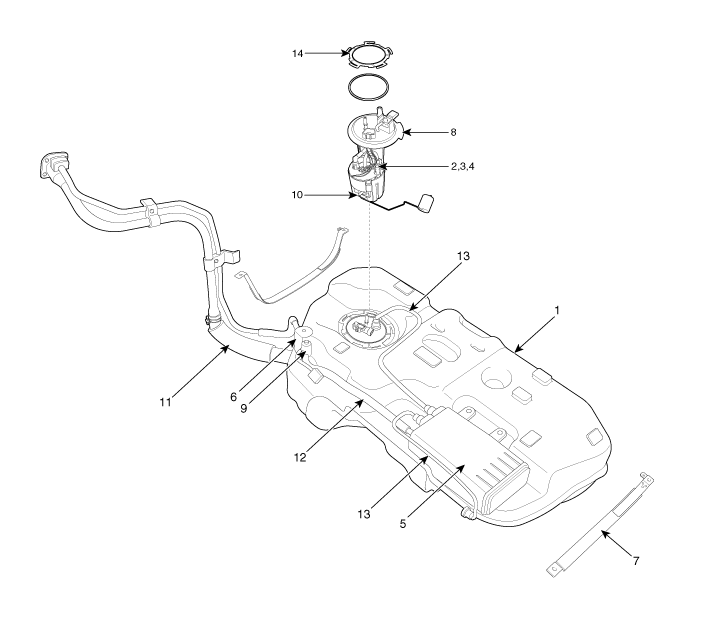 14
8
2,3,4
10
13
1
11
6
9
12
13
5
7