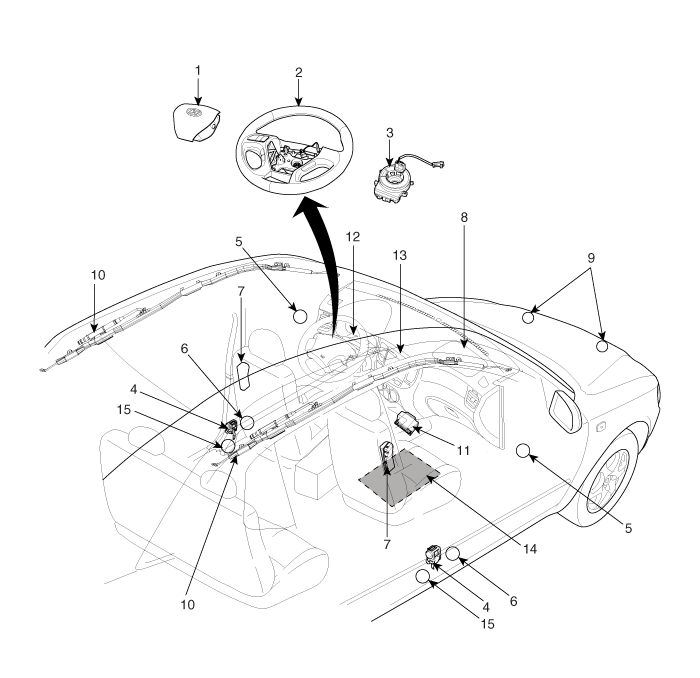 1
2
3
5
12
13
8
9
10
7
6
4
15
11
5
7
14
10
6
4
15